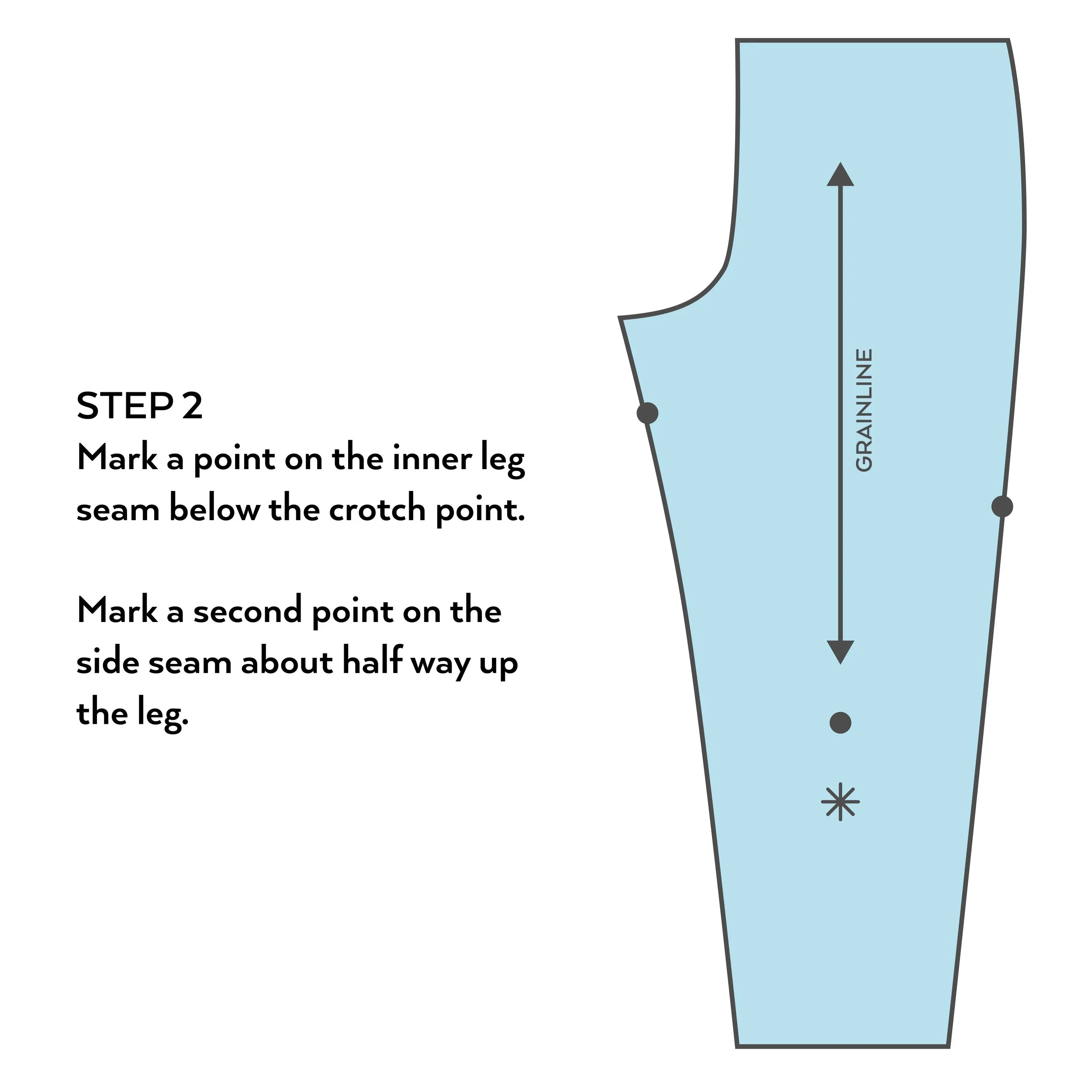 STEP 2
Mark a point on the inner leg seam below the crotch point.

Mark a second point on the side seam about half way up the leg.

GRAINLINE